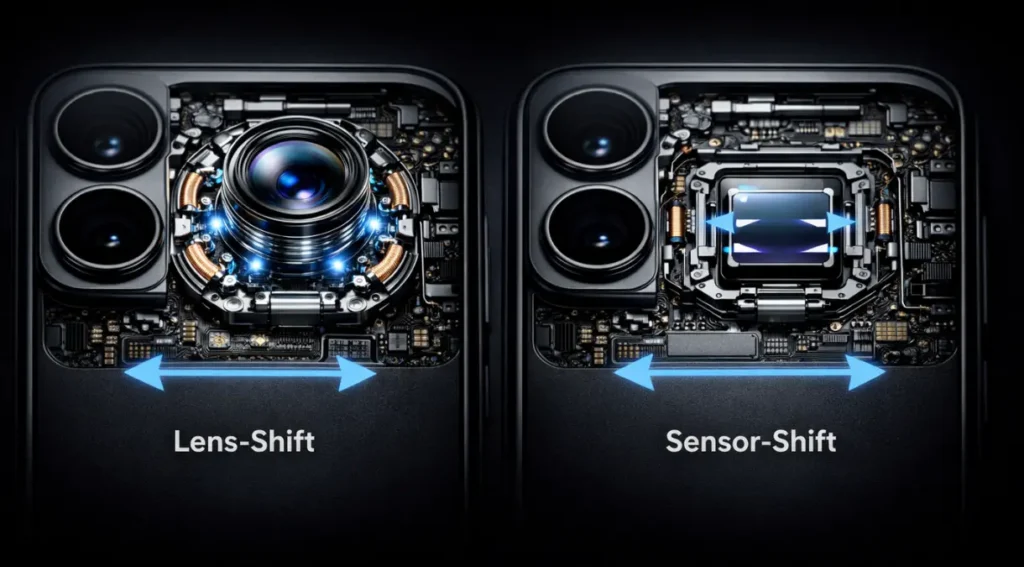 Lens-Shift

Sensor-Shift